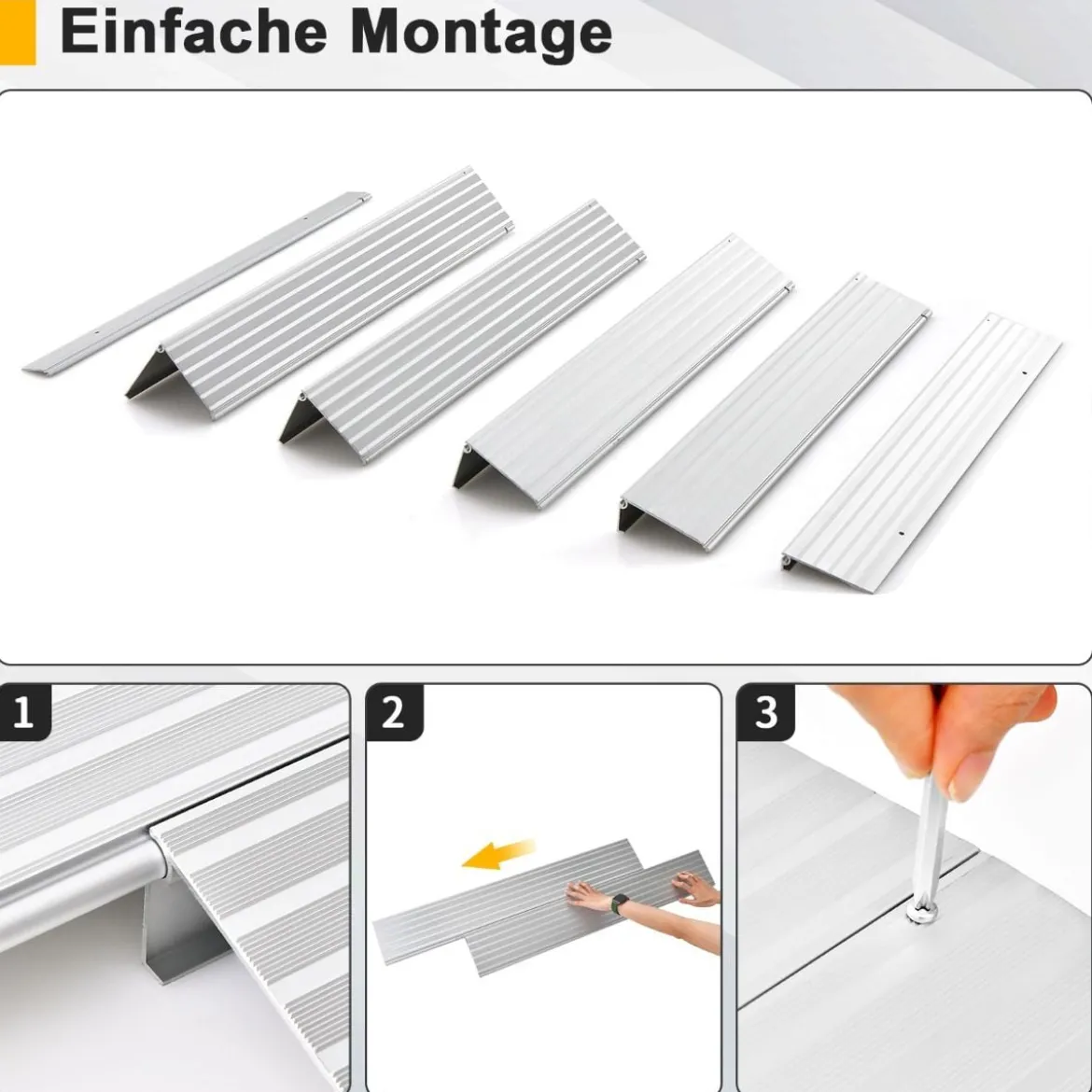 Einfache Montage

1

2

3