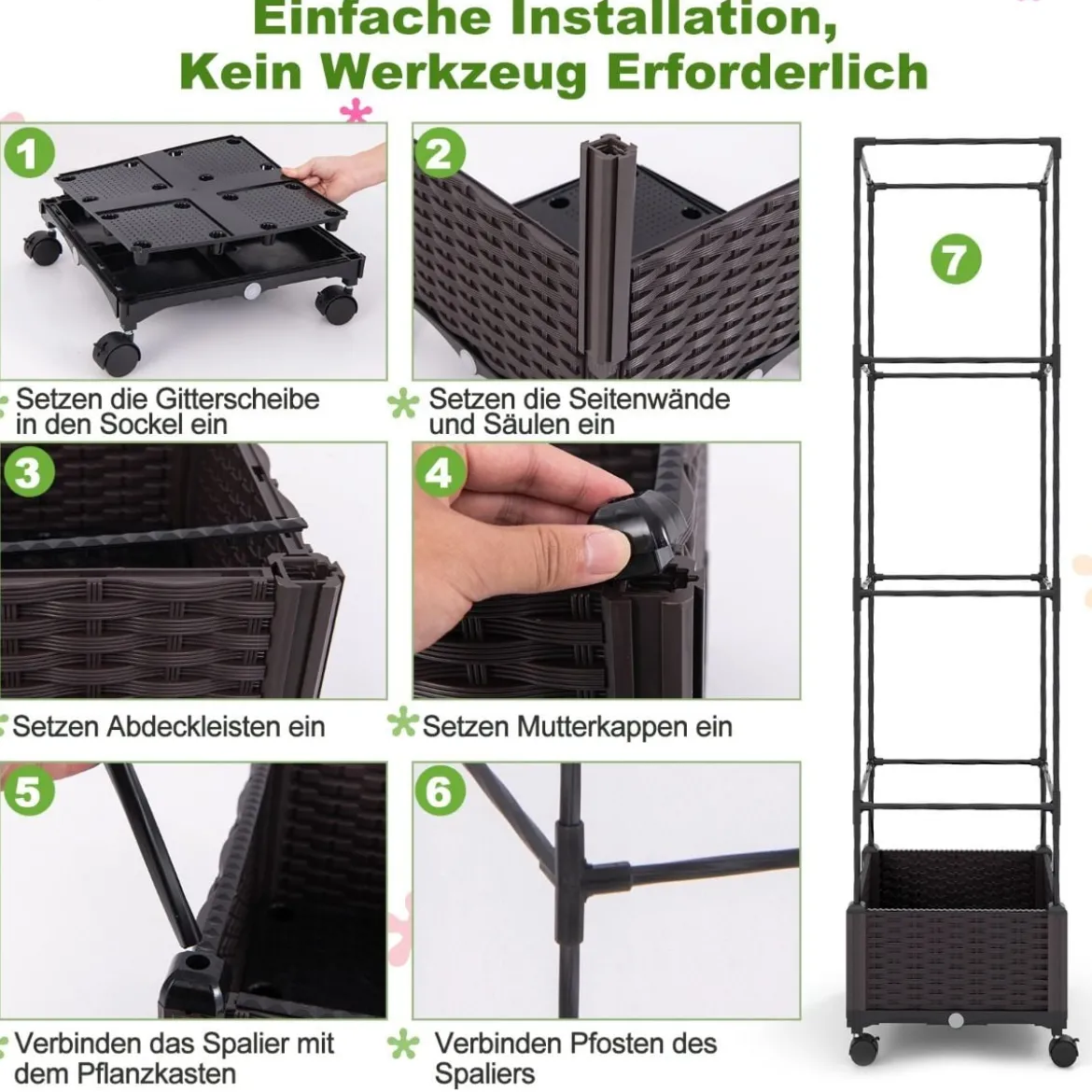 Einfache Installation,
Kein Werkzeug Erforderlich

1

Setzen die Gitterscheibe in den Sockel ein

2

Setzen die Seitenwände und Säulen ein

3

Setzen Abdeckleisten ein

4

Setzen Mutterkappen ein

5

Verbinden das Spalier mit dem Pflanzkasten

6

Verbinden Pfosten des Spaliers

7