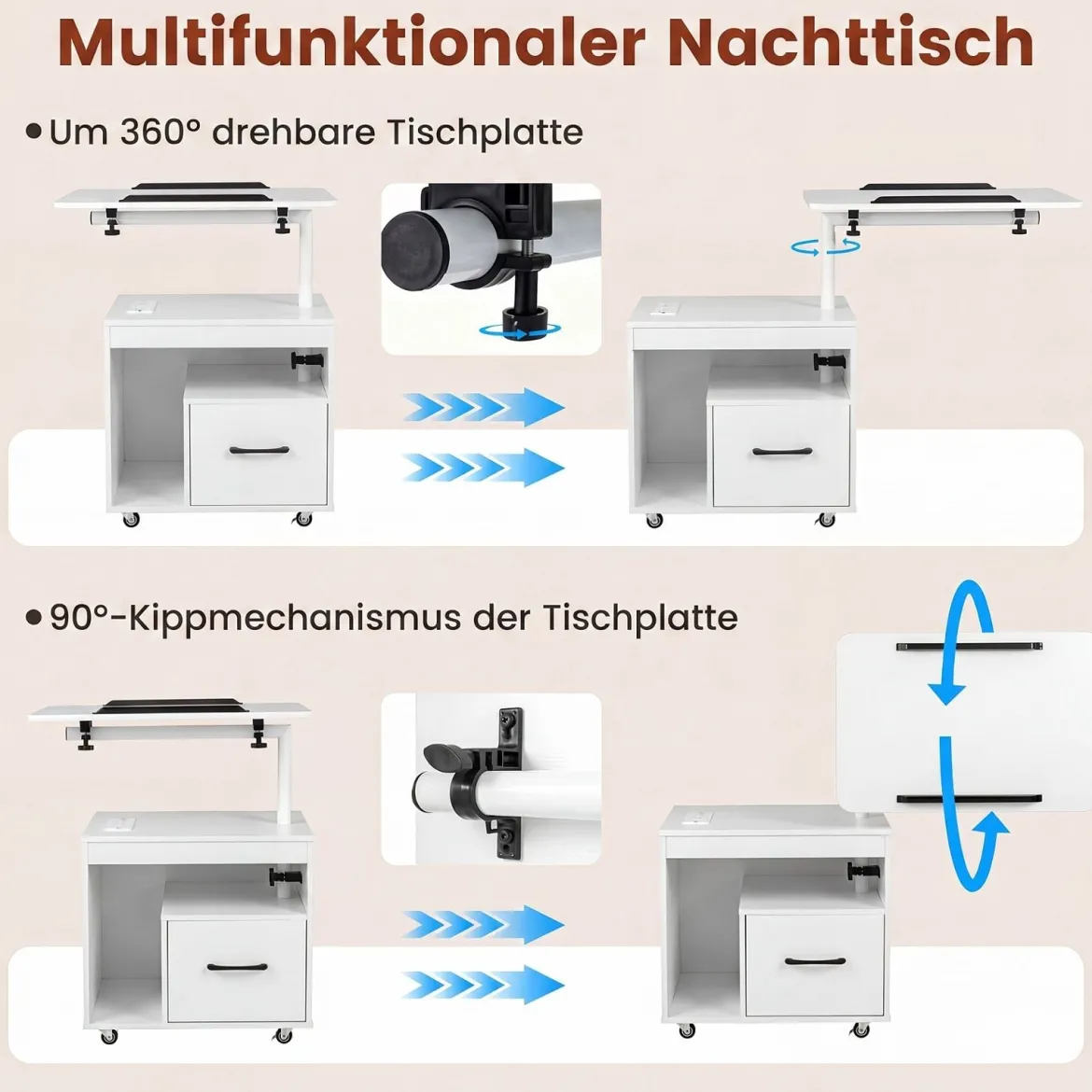 Multifunktionaler Nachttisch

• Um 360° drehbare Tischplatte

• 90°-Kippmechanismus der Tischplatte