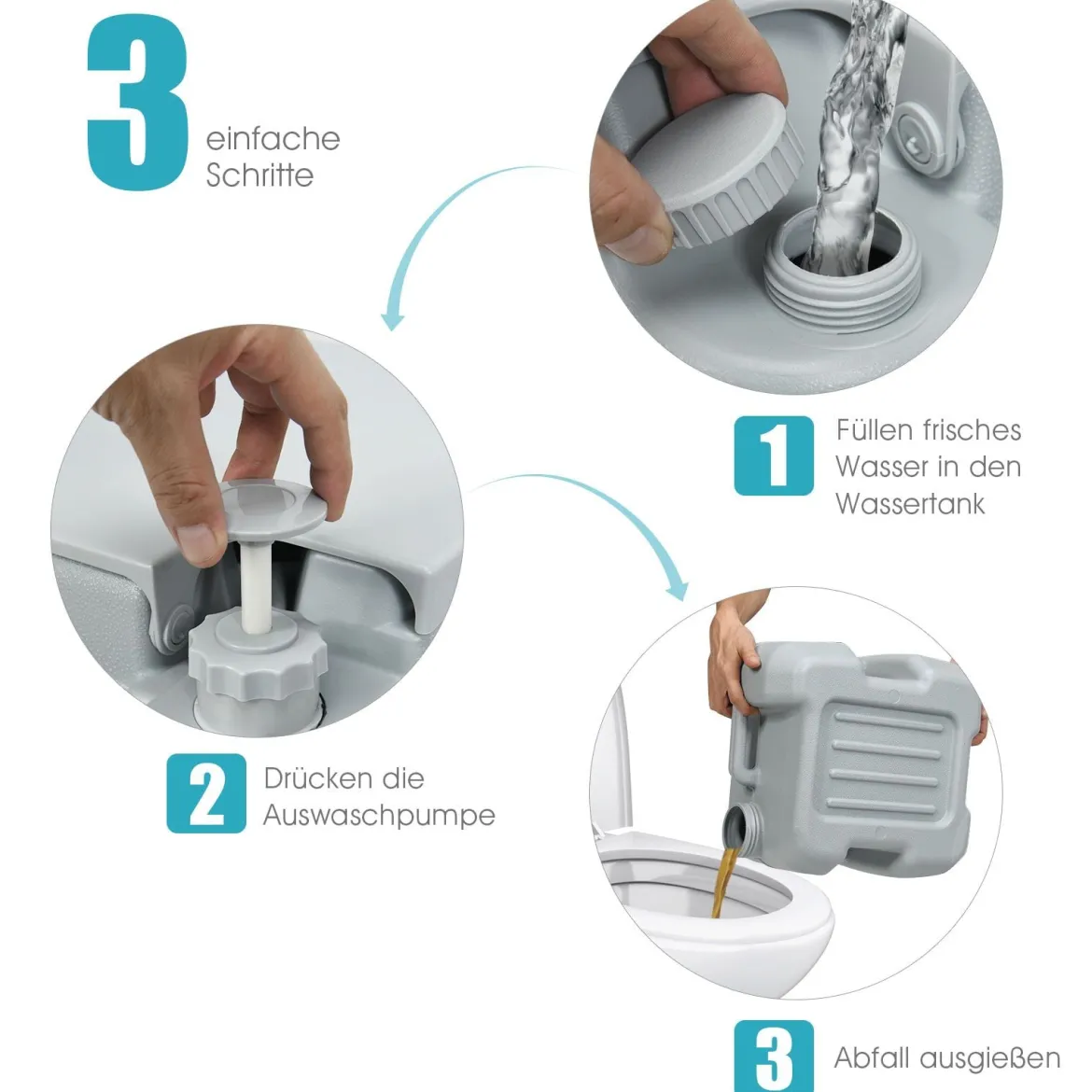 3 einfache Schritte

1 Füllen frisches Wasser in den Wassertank

2 Drücken die Auswaschpumpe

3 Abfall ausgießen